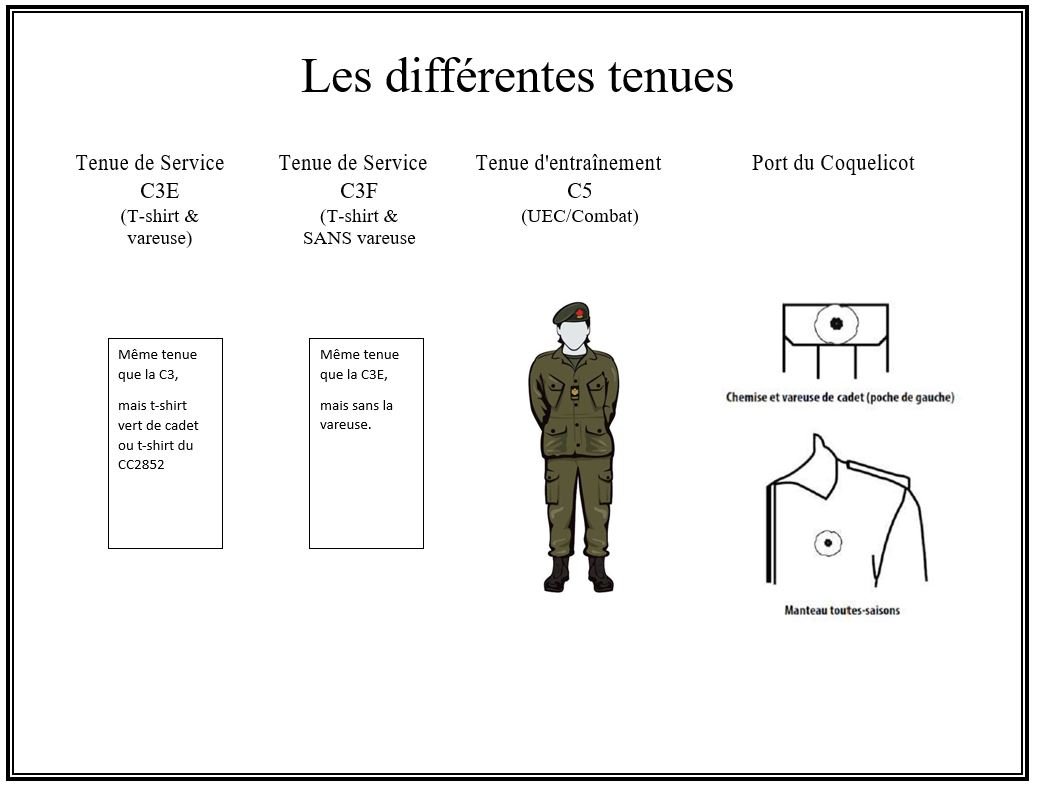 Les différentes tenues

Tenue de Service C3E (T-shirt & vareuse)

Même tenue que la C3,

mais t-shirt vert de cadet ou t-shirt du CC2852

Tenue de Service C3F (T-shirt & SANS vareuse

Même tenue que la C3E,

mais sans la vareuse.

Tenue d'entraînement C5 (UEC/Combat)

Port du Coquelicot

Chemise et vareuse de cadet (poche de gauche)

Manteau toutes-saisons